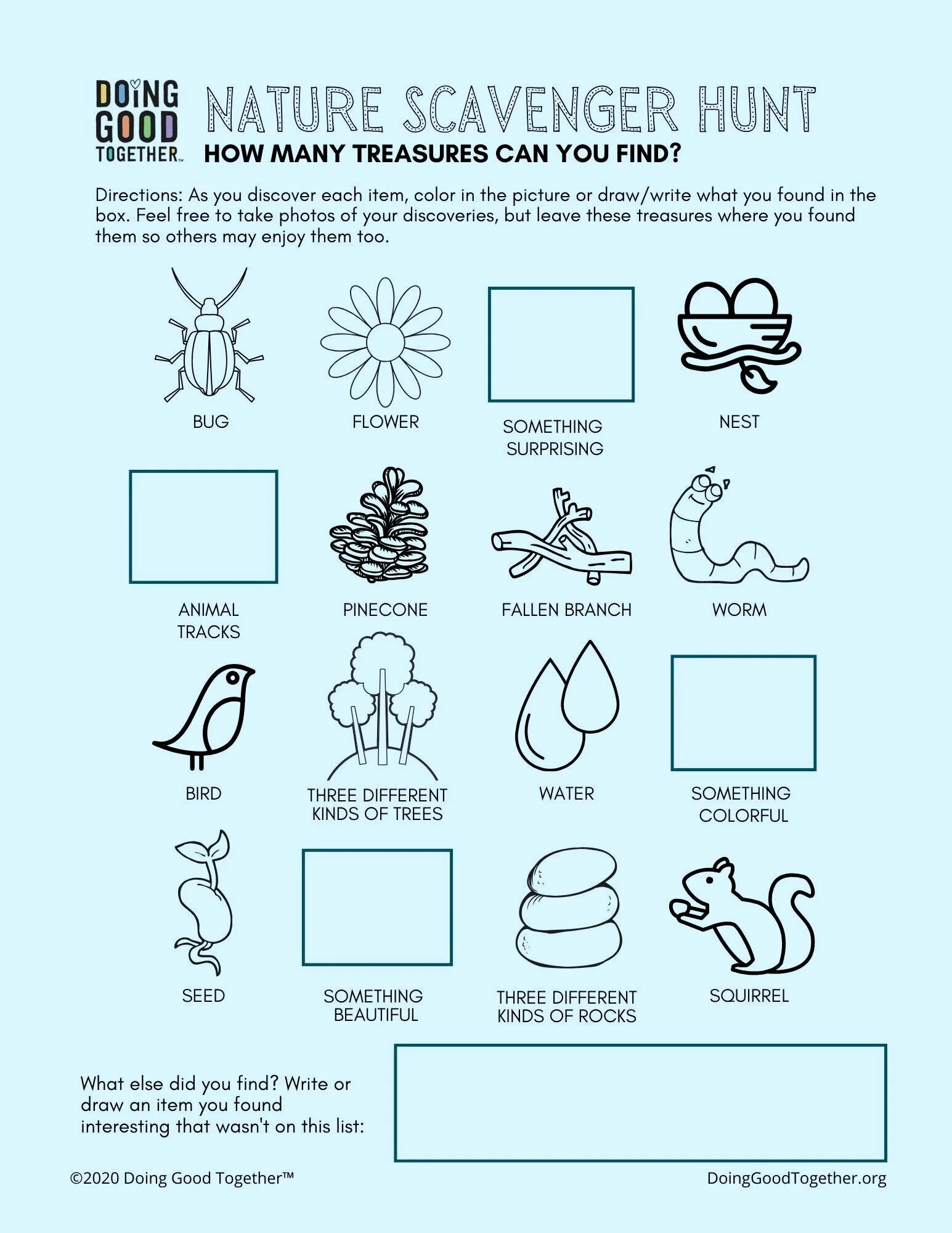 DOING GOOD TOGETHER™

NATURE SCAVENGER HUNT

HOW MANY TREASURES CAN YOU FIND?

Directions: As you discover each item, color in the picture or draw/write what you found in the box. Feel free to take photos of your discoveries, but leave these treasures where you found them so others may enjoy them too.

BUG

FLOWER

SOMETHING SURPRISING

NEST

ANIMAL TRACKS

PINECONE

FALLEN BRANCH

WORM

BIRD

THREE DIFFERENT KINDS OF TREES

WATER

SOMETHING COLORFUL

SEED

SOMETHING BEAUTIFUL

THREE DIFFERENT KINDS OF ROCKS

SQUIRREL

What else did you find? Write or draw an item you found interesting that wasn't on this list:

©2020 Doing Good Together™

DoingGoodTogether.org