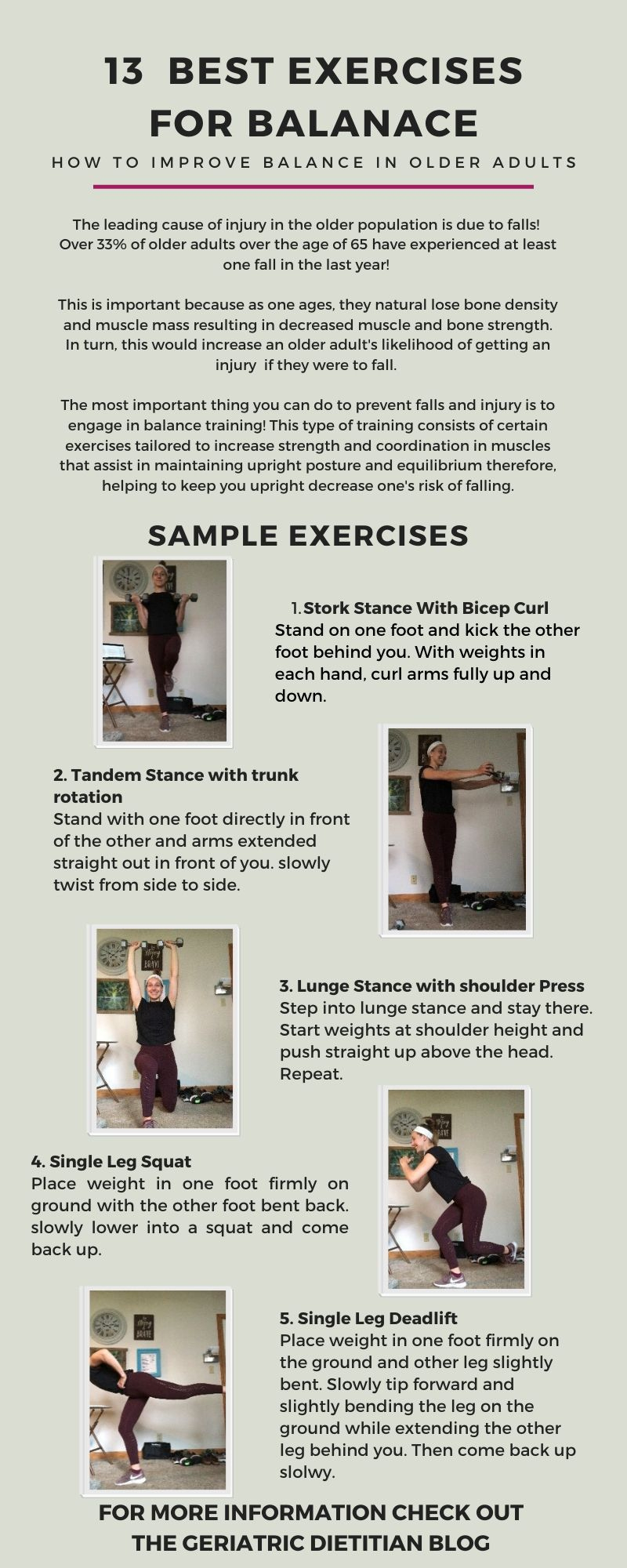 13 BEST EXERCISES FOR BALANACE

HOW TO IMPROVE BALANCE IN OLDER ADULTS

The leading cause of injury in the older population is due to falls! Over 33% of older adults over the age of 65 have experienced at least one fall in the last year!

This is important because as one ages, they natural lose bone density and muscle mass resulting in decreased muscle and bone strength. In turn, this would increase an older adult's likelihood of getting an injury if they were to fall.

The most important thing you can do to prevent falls and injury is to engage in balance training! This type of training consists of certain exercises tailored to increase strength and coordination in muscles that assist in maintaining upright posture and equilibrium therefore, helping to keep you upright decrease one's risk of falling.

SAMPLE EXERCISES

1. Stork Stance With Bicep Curl
Stand on one foot and kick the other foot behind you. With weights in each hand, curl arms fully up and down.

2. Tandem Stance with trunk rotation
Stand with one foot directly in front of the other and arms extended straight out in front of you. slowly twist from side to side.

3. Lunge Stance with shoulder Press
Step into lunge stance and stay there. Start weights at shoulder height and push straight up above the head. Repeat.

4. Single Leg Squat
Place weight in one foot firmly on ground with the other foot bent back. slowly lower into a squat and come back up.

5. Single Leg Deadlift
Place weight in one foot firmly on the ground and other leg slightly bent. Slowly tip forward and slightly bending the leg on the ground while extending the other leg behind you. Then come back up slolwy.

FOR MORE INFORMATION CHECK OUT THE GERIATRIC DIETITIAN BLOG