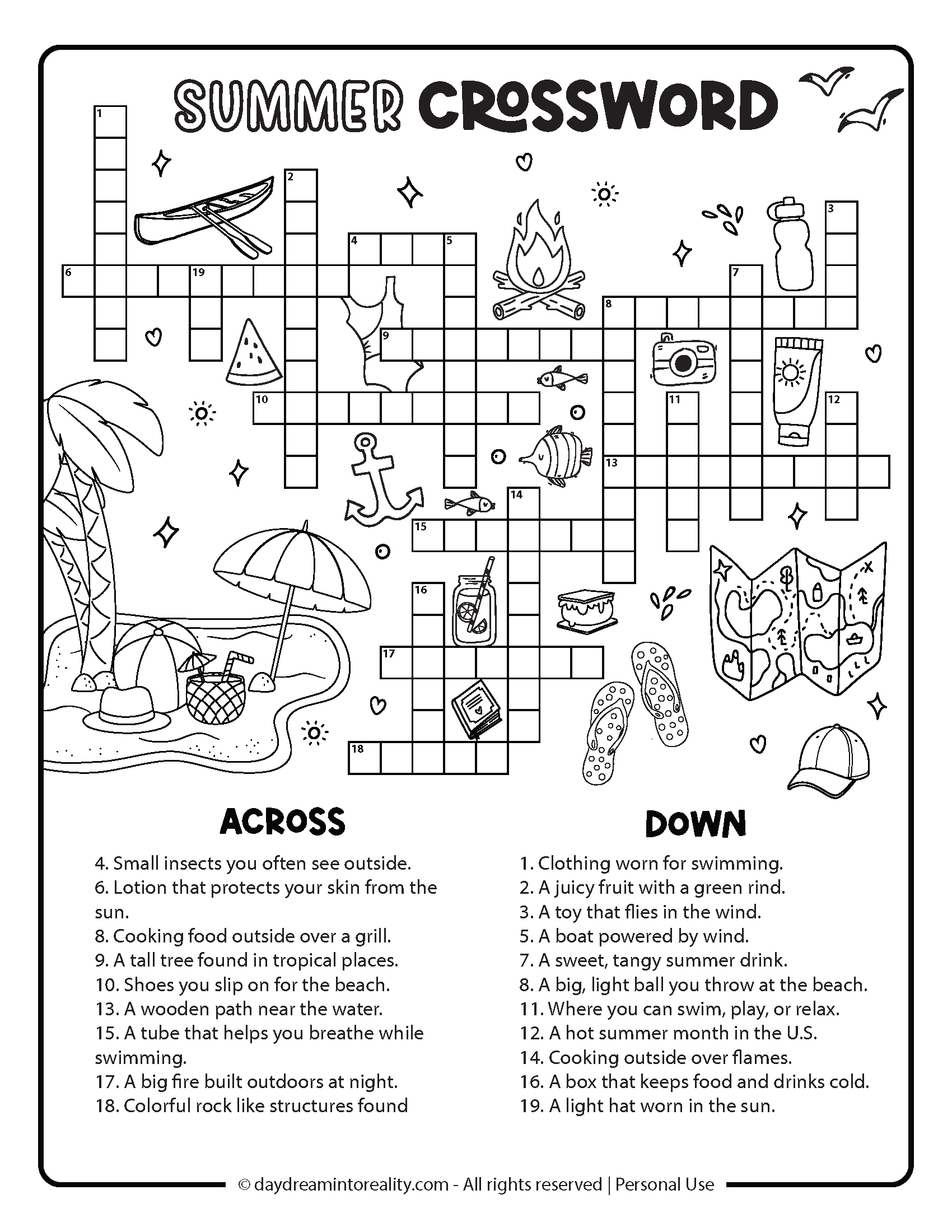 SUMMER CROSSWORD

1
2
3
4
5
6
19
7
8
9
10
11
12
13
14
15
16
17
18

ACROSS

4. Small insects you often see outside.
6. Lotion that protects your skin from the sun.
8. Cooking food outside over a grill.
9. A tall tree found in tropical places.
10. Shoes you slip on for the beach.
13. A wooden path near the water.
15. A tube that helps you breathe while swimming.
17. A big fire built outdoors at night.
18. Colorful rock like structures found

DOWN

1. Clothing worn for swimming.
2. A juicy fruit with a green rind.
3. A toy that flies in the wind.
5. A boat powered by wind.
7. A sweet, tangy summer drink.
8. A big, light ball you throw at the beach.
11. Where you can swim, play, or relax.
12. A hot summer month in the U.S.
14. Cooking outside over flames.
16. A box that keeps food and drinks cold.
19. A light hat worn in the sun.

© daydreamintoreality.com - All rights reserved | Personal Use